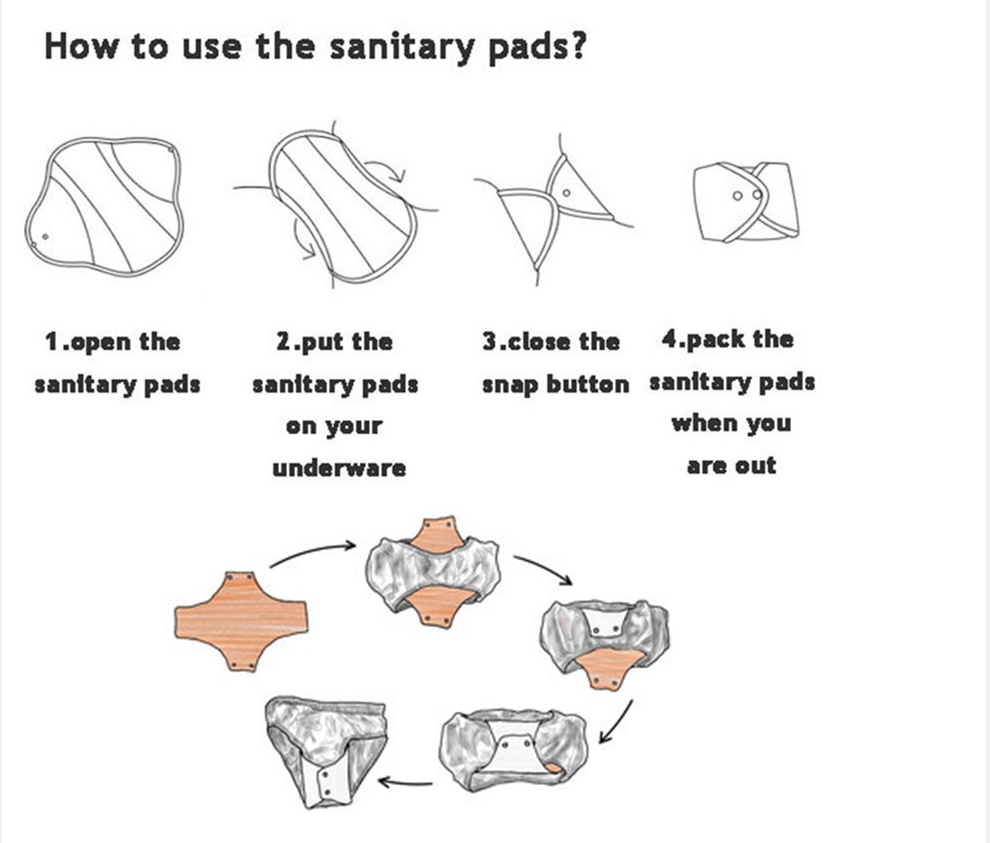 How to use the sanitary pads?

1.open the sanitary pads

2.put the sanitary pads on your underware

3.close the snap button

4.pack the sanitary pads when you are out