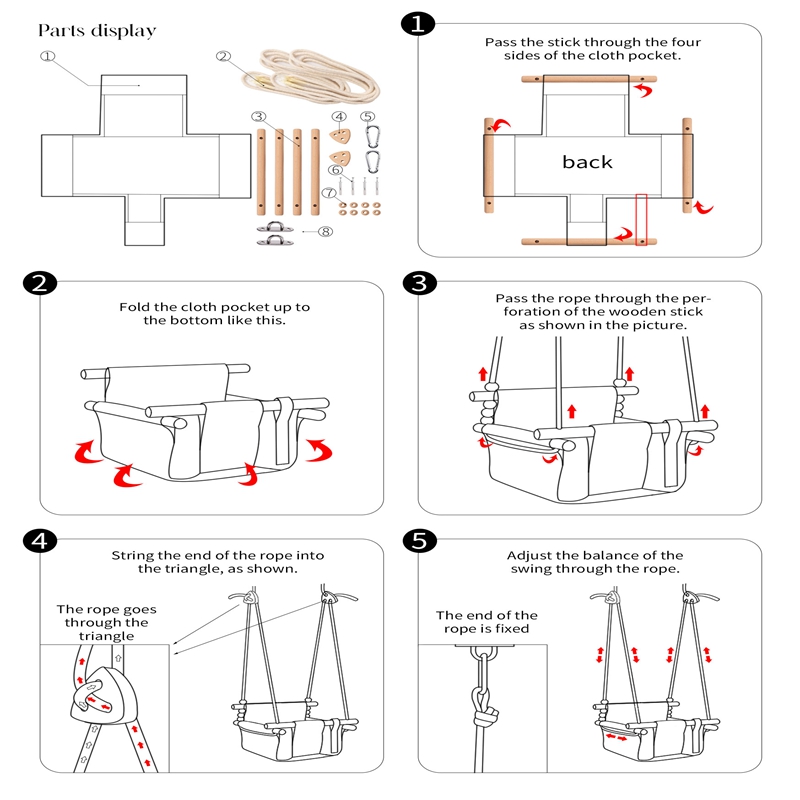 Parts display

①

②

③

④

⑤

⑥

⑦

⑧

1

Pass the stick through the four sides of the cloth pocket.

back

2

Fold the cloth pocket up to the bottom like this.

3

Pass the rope through the perforation of the wooden stick as shown in the picture.

4

String the end of the rope into the triangle, as shown.

The rope goes through the triangle

5

Adjust the balance of the swing through the rope.

The end of the rope is fixed