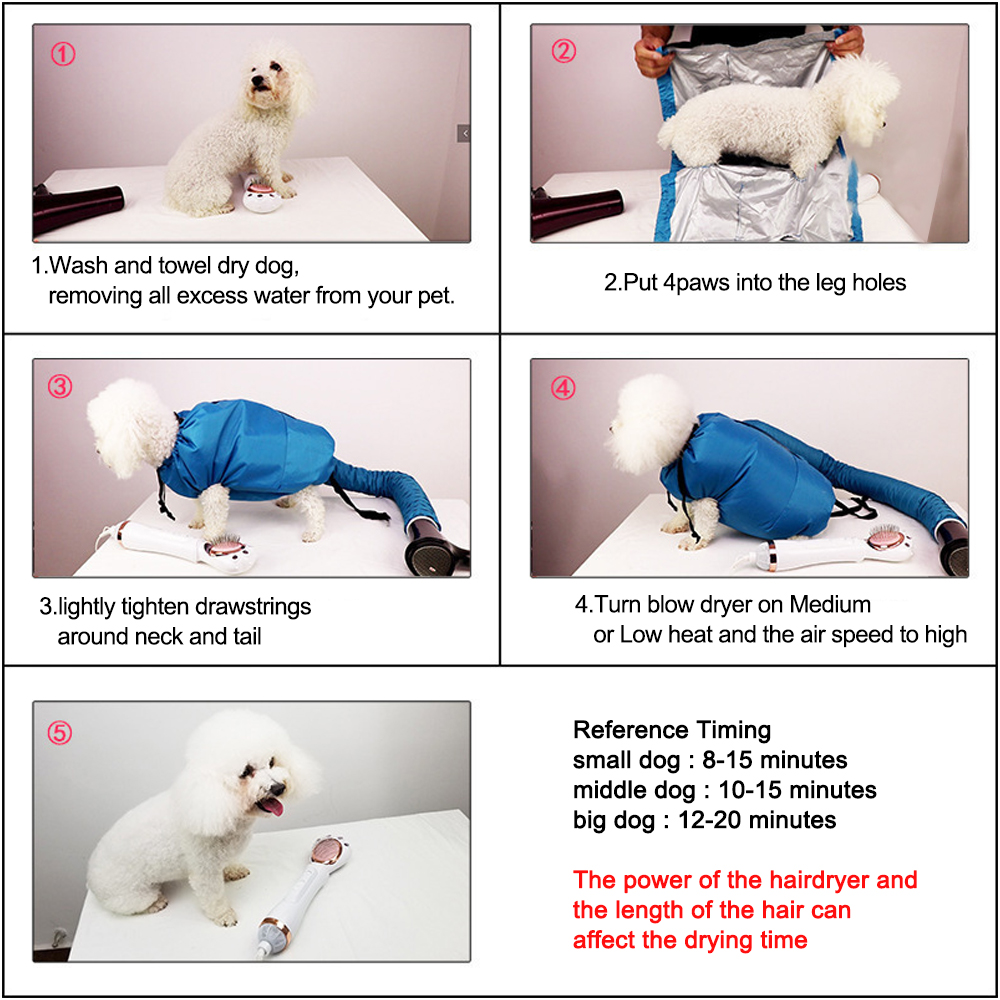 ①

1.Wash and towel dry dog, removing all excess water from your pet.

②

2.Put 4paws into the leg holes

③

3.lightly tighten drawstrings around neck and tail

④

4.Turn blow dryer on Medium or Low heat and the air speed to high

⑤

Reference Timing
small dog : 8-15 minutes
middle dog : 10-15 minutes
big dog : 12-20 minutes

The power of the hairdryer and the length of the hair can affect the drying time