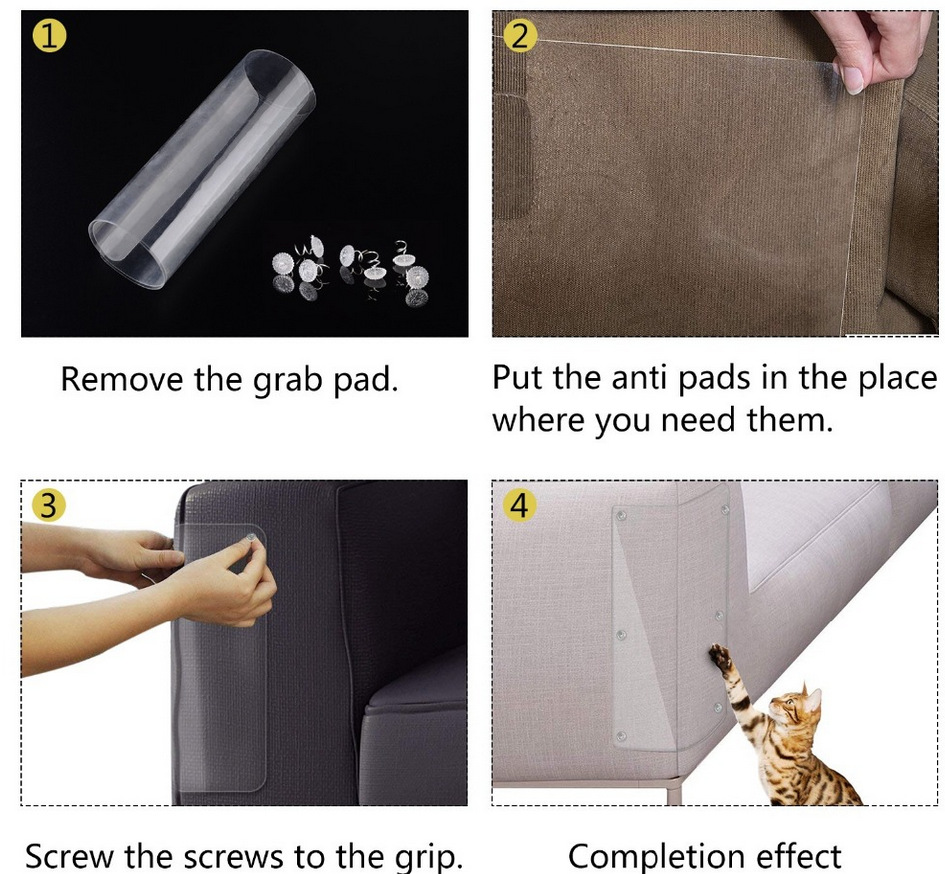 1

Remove the grab pad.

2

Put the anti pads in the place where you need them.

3

Screw the screws to the grip.

4

Completion effect