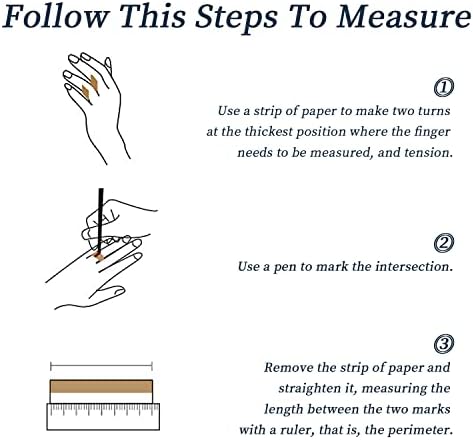 Follow This Steps To Measure

①
Use a strip of paper to make two turns at the thickest position where the finger needs to be measured, and tension.

②
Use a pen to mark the intersection.

③
Remove the strip of paper and straighten it, measuring the length between the two marks with a ruler, that is, the perimeter.