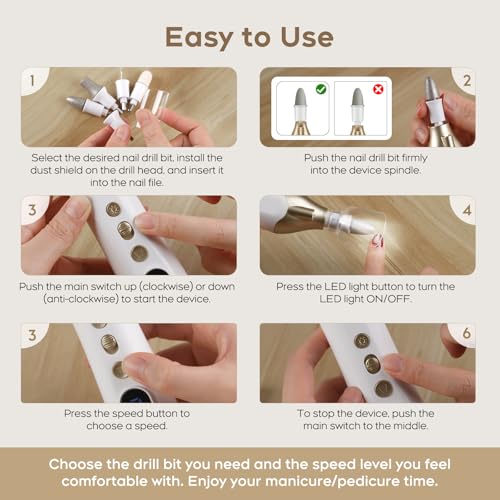 Easy to Use

1

Select the desired nail drill bit, install the dust shield on the drill head, and insert it into the nail file.

2

Push the nail drill bit firmly into the device spindle.

3

Push the main switch up (clockwise) or down (anti-clockwise) to start the device.

4

Press the LED light button to turn the LED light ON/OFF.

3

Press the speed button to choose a speed.

6

To stop the device, push the main switch to the middle.

Choose the drill bit you need and the speed level you feel comfortable with. Enjoy your manicure/pedicure time.