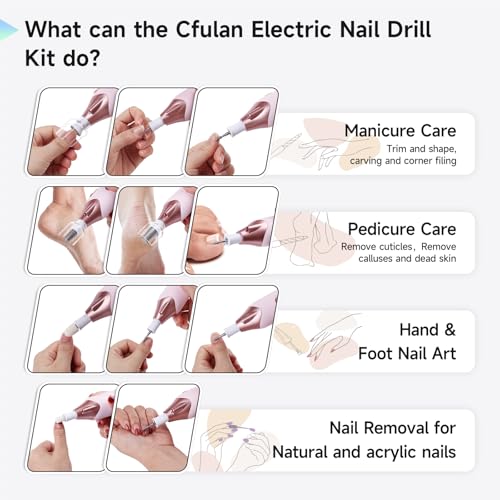 What can the Cfulan Electric Nail Drill Kit do?

Manicure Care
Trim and shape, carving and corner filing

Pedicure Care
Remove cuticles, Remove calluses and dead skin

Hand & Foot Nail Art

Nail Removal for Natural and acrylic nails