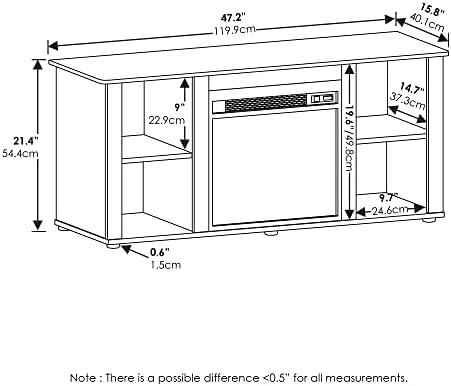 47.2"
119.9cm

15.8"
40.1cm

21.4"
54.4cm

9"
22.9cm

19.6"/49.8cm

14.7"
37.3cm

9.7"
24.6cm

0.6"
1.5cm

Note : There is a possible difference <0.5" for all measurements.