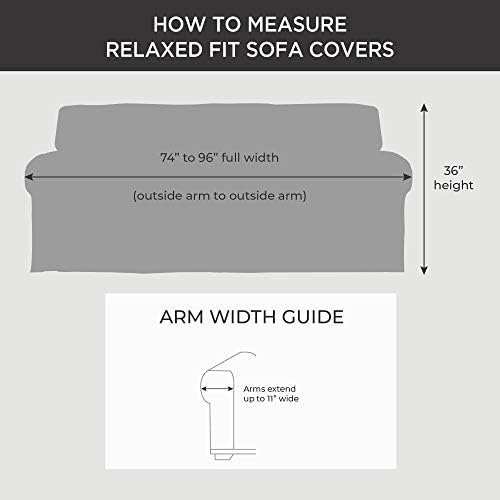 HOW TO MEASURE
RELAXED FIT SOFA COVERS

74” to 96” full width

(outside arm to outside arm)

36”
height

ARM WIDTH GUIDE

Arms extend
up to 11" wide