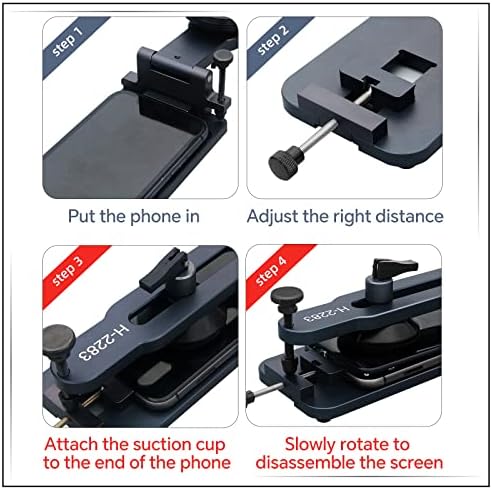 step 1

Put the phone in

step 2

Adjust the right distance

step 3

H-2283

Attach the suction cup to the end of the phone

step 4

H-2283

Slowly rotate to disassemble the screen