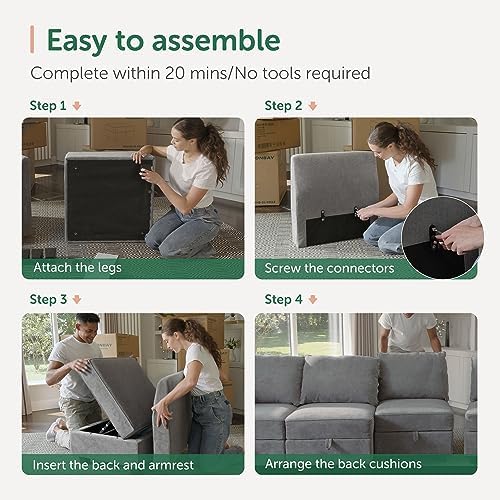 Easy to assemble

Complete within 20 mins/No tools required

Step 1

Attach the legs

Step 2

Screw the connectors

Step 3

Insert the back and armrest

Step 4

Arrange the back cushions