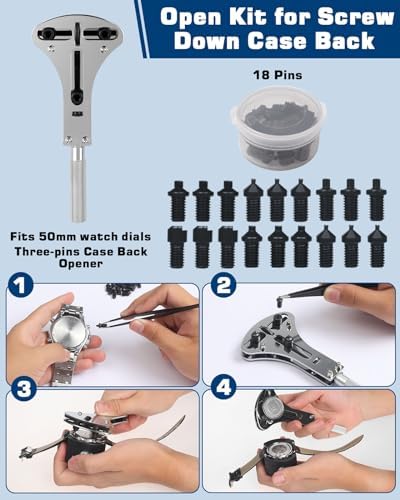 Open Kit for Screw Down Case Back

18 Pins

Fits 50mm watch dials
Three-pins Case Back Opener

1

2

3

4