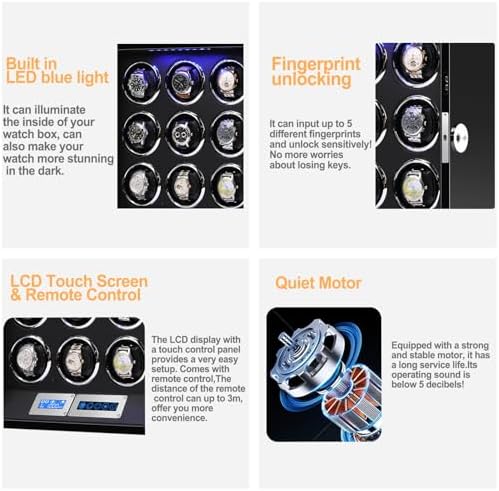 Built in
LED blue light

It can illuminate the inside of your watch box, can also make your watch more stunning in the dark.

Fingerprint unlocking

It can input up to 5 different fingerprints and unlock sensitively! No more worries about losing keys.

LCD Touch Screen & Remote Control

The LCD display with a touch control panel provides a very easy setup. Comes with remote control,The distance of the remote control can up to 3m, offer you more convenience.

Quiet Motor

Equipped with a strong and stable motor, it has a long service life.Its operating sound is below 5 decibels!